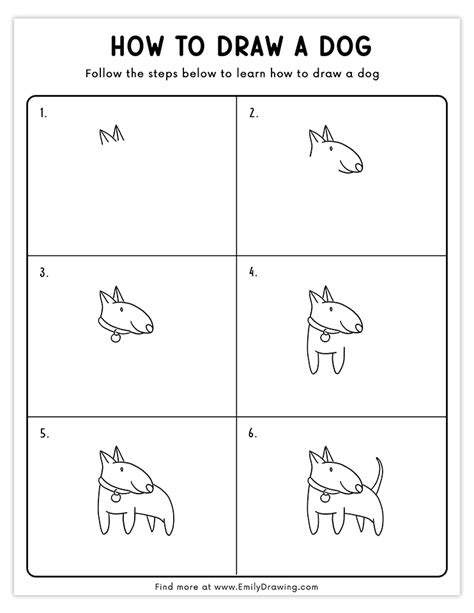 HOW TO DRAW A DOG

Follow the steps below to learn how to draw a dog

1.

2.

3.

4.

5.

6.

Find more at www.EmilyDrawing.com