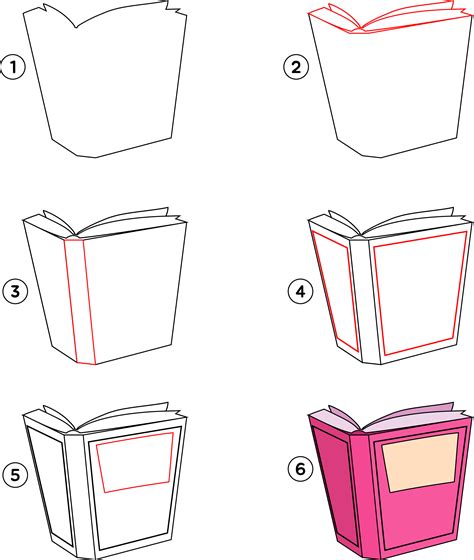 1

2

3

4

5

6