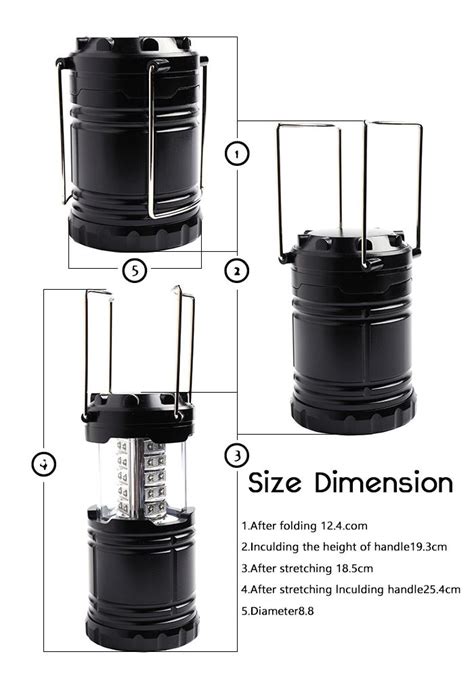 1

5

2

4

3

Size Dimension

1.After folding 12.4.com

2.Inculding the height of handle19.3cm

3.After stretching 18.5cm

4.After stretching Inculding handle25.4cm

5.Diameter8.8