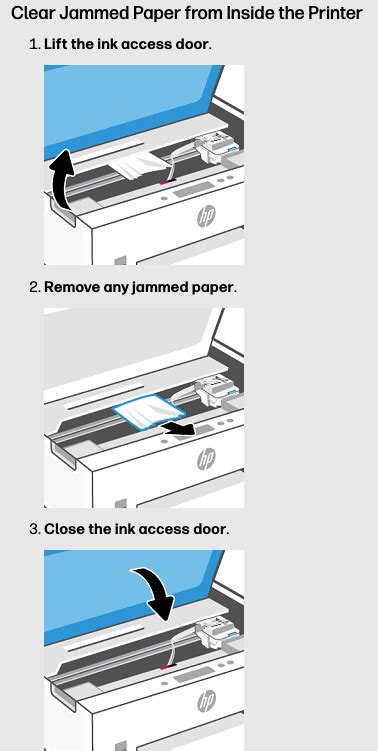 Clear Jammed Paper from Inside the Printer

1. Lift the ink access door.

hp

2. Remove any jammed paper.

hp

3. Close the ink access door.

hp