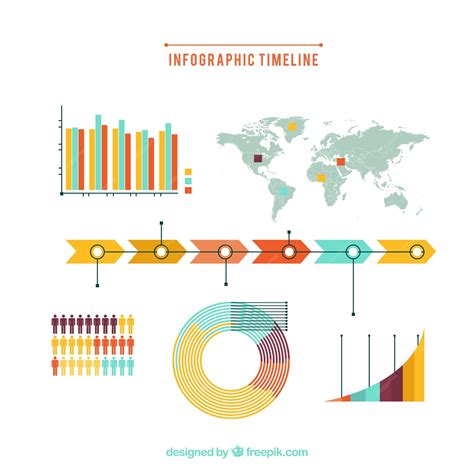 INFOGRAPHIC TIMELINE

designed by freepik.com