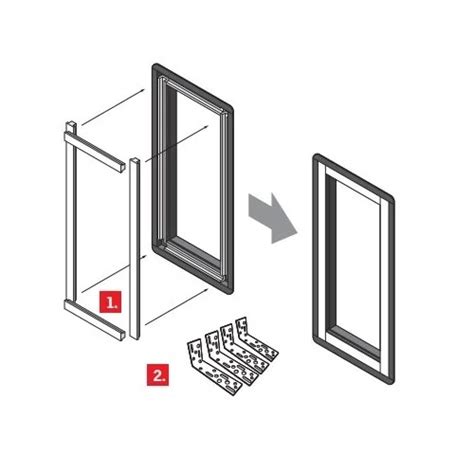 1.

2.