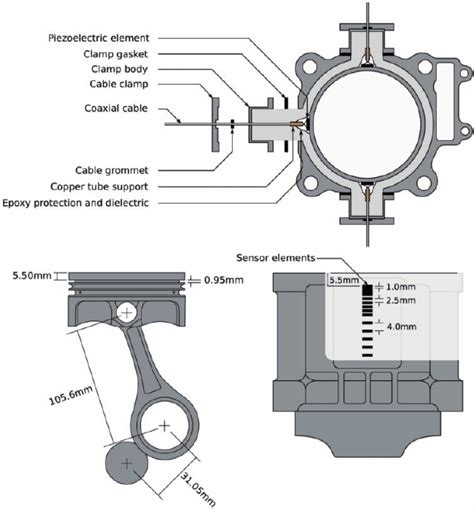 Piezoelectric element
Clamp gasket
Clamp body
Cable clamp
Coaxial cable
Cable grommet
Copper tube support
Epoxy protection and dielectric

5.50mm
0.95mm
105.6mm
31.05mm

Sensor elements
5.5mm
1.0mm
2.5mm
4.0mm