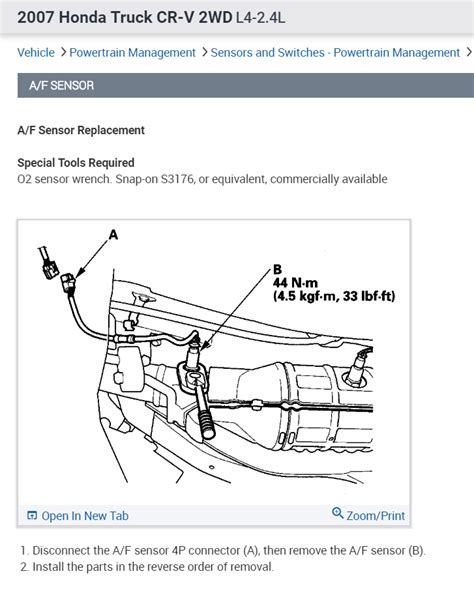 2007 Honda Truck CR-V 2WD L4-2.4L

Vehicle > Powertrain Management > Sensors and Switches - Powertrain Management >

A/F SENSOR

A/F Sensor Replacement

Special Tools Required
O2 sensor wrench. Snap-on S3176, or equivalent, commercially available

A

B
44 N·m
(4.5 kgf·m, 33 lbf·ft)

Open In New Tab

Zoom/Print

1. Disconnect the A/F sensor 4P connector (A), then remove the A/F sensor (B).
2. Install the parts in the reverse order of removal.