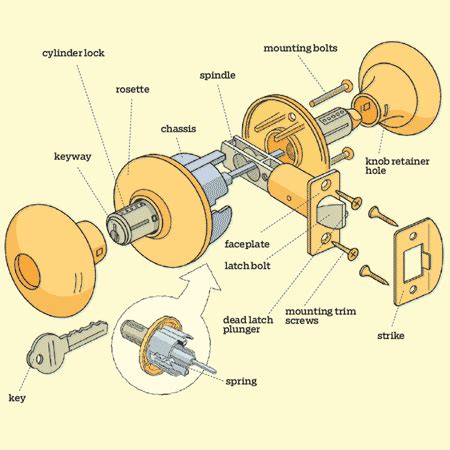 cylinder lock

mounting bolts

spindle

rosette

chassis

keyway

knob retainer hole

faceplate

latch bolt

dead latch plunger

mounting trim screws

strike

spring

key