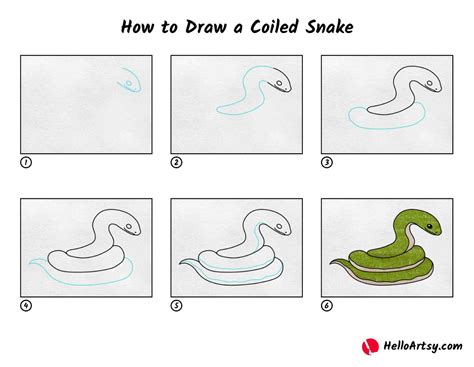 How to Draw a Coiled Snake

①

②

③

④

⑤

⑥

HelloArtsy.com