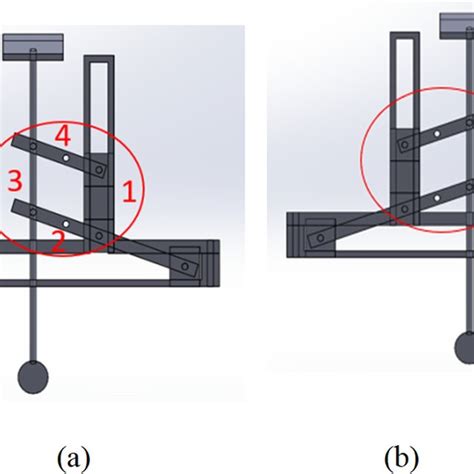 4
3
1
2
(a)
(b)