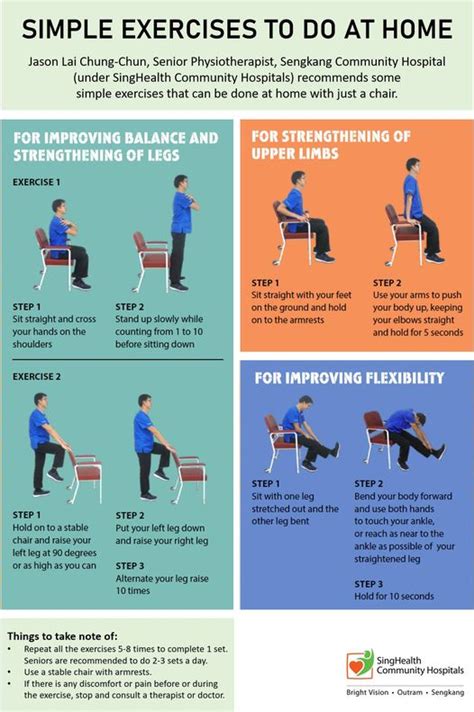 SIMPLE EXERCISES TO DO AT HOME

Jason Lai Chung-Chun, Senior Physiotherapist, Sengkang Community Hospital (under SingHealth Community Hospitals) recommends some simple exercises that can be done at home with just a chair.

FOR IMPROVING BALANCE AND STRENGTHENING OF LEGS

EXERCISE 1

STEP 1
Sit straight and cross your hands on the shoulders

STEP 2
Stand up slowly while counting from 1 to 10 before sitting down

EXERCISE 2

STEP 1
Hold on to a stable chair and raise your left leg at 90 degrees or as high as you can

STEP 2
Put your left leg down and raise your right leg

STEP 3
Alternate your leg raise 10 times

FOR STRENGTHENING OF UPPER LIMBS

STEP 1
Sit straight with your feet on the ground and hold on to the armrests

STEP 2
Use your arms to push your body up, keeping your elbows straight and hold for 5 seconds

FOR IMPROVING FLEXIBILITY

STEP 1
Sit with one leg stretched out and the other leg bent

STEP 2
Bend your body forward and use both hands to touch your ankle, or reach as near to the ankle as possible of your straightened leg

STEP 3
Hold for 10 seconds

Things to take note of:
• Repeat all the exercises 5-8 times to complete 1 set. Seniors are recommended to do 2-3 sets a day.
• Use a stable chair with armrests.
• If there is any discomfort or pain before or during the exercise, stop and consult a therapist or doctor.

SingHealth Community Hospitals
Bright Vision • Outram • Sengkang