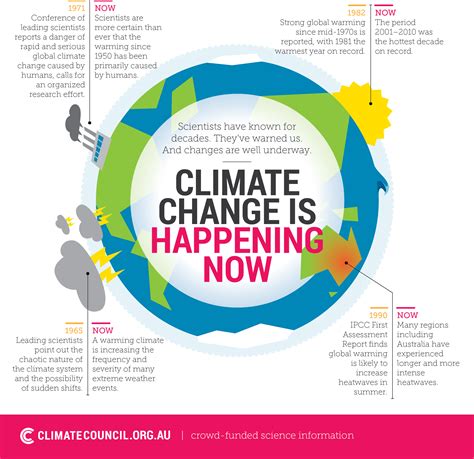 1971
Conference of leading scientists reports a danger of rapid and serious global climate change caused by humans, calls for an organized research effort.

NOW
Scientists are more certain than ever that the warming since 1950 has been primarily caused by humans.

1982
Strong global warming since mid-1970s is reported, with 1981 the warmest year on record.

NOW
The period 2001–2010 was the hottest decade on record.

Scientists have known for decades. They've warned us. And changes are well underway.

CLIMATE CHANGE IS HAPPENING NOW

1965
Leading scientists point out the chaotic nature of the climate system and the possibility of sudden shifts.

NOW
A warming climate is increasing the frequency and severity of many extreme weather events.

1990
IPCC First Assessment Report finds global warming is likely to increase heatwaves in summer.

NOW
Many regions including Australia have experienced longer and more intense heatwaves.

CLIMATECOUNCIL.ORG.AU | crowd-funded science information