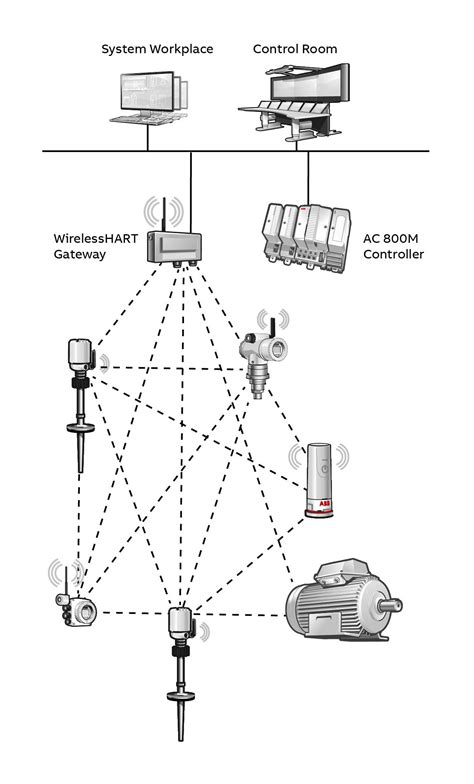 System Workplace

Control Room

WirelessHART Gateway

AC 800M Controller

ABB