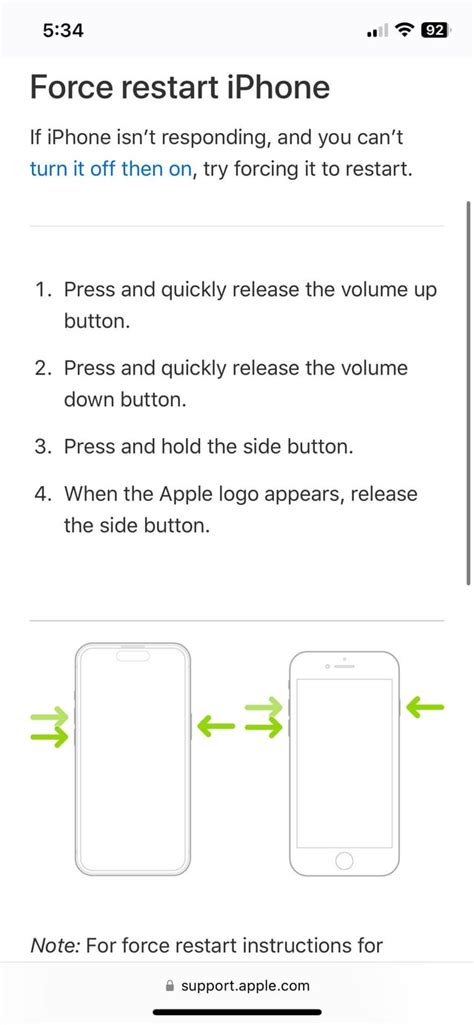 5:34

92

Force restart iPhone

If iPhone isn't responding, and you can't turn it off then on, try forcing it to restart.

1. Press and quickly release the volume up button.
2. Press and quickly release the volume down button.
3. Press and hold the side button.
4. When the Apple logo appears, release the side button.

Note: For force restart instructions for

support.apple.com