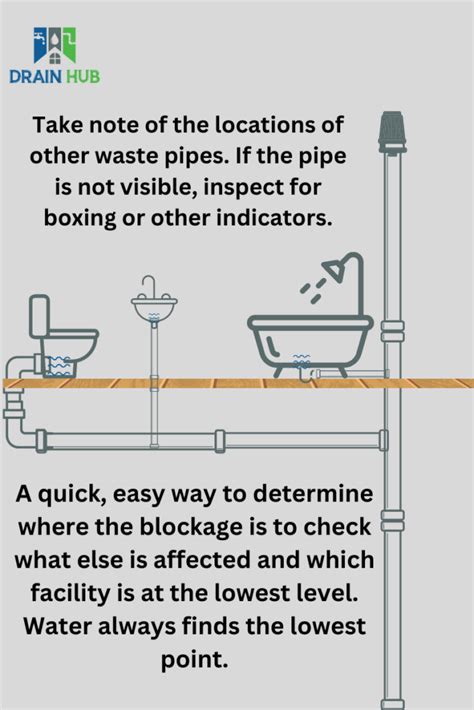 DRAIN HUB

Take note of the locations of other waste pipes. If the pipe is not visible, inspect for boxing or other indicators.

A quick, easy way to determine where the blockage is to check what else is affected and which facility is at the lowest level. Water always finds the lowest point.