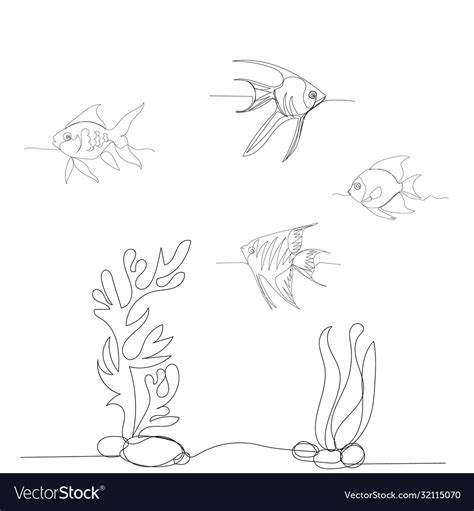 VectorStock®

VectorStock.com/32115070