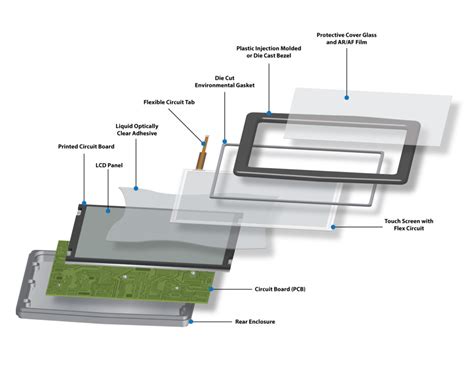 Protective Cover Glass and AR/AF Film

Plastic Injection Molded or Die Cast Bezel

Die Cut Environmental Gasket

Flexible Circuit Tab

Liquid Optically Clear Adhesive

Printed Circuit Board

LCD Panel

Touch Screen with Flex Circuit

Circuit Board (PCB)

Rear Enclosure