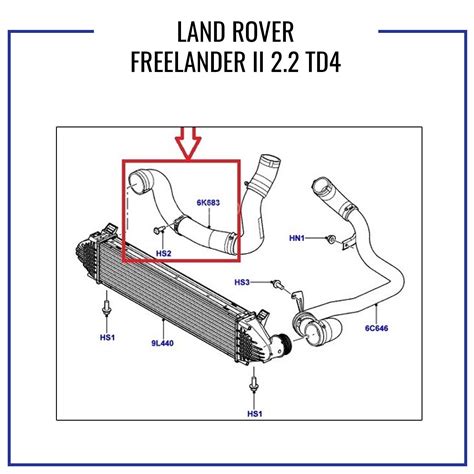 LAND ROVER
FREELANDER II 2.2 TD4

6K683
HS2
HN1
HS3
HS1
9L440
6C646
HS1