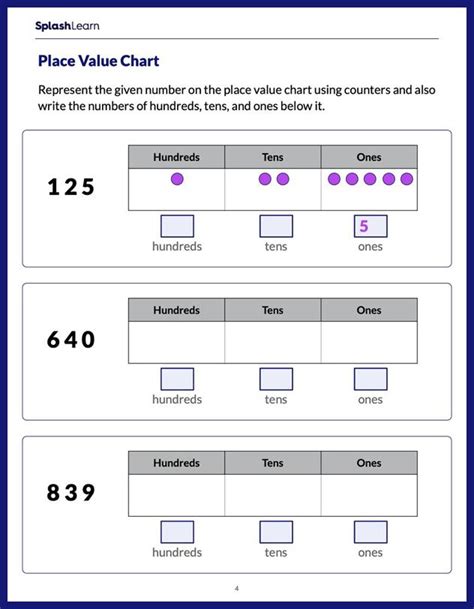 SplashLearn

Place Value Chart

Represent the given number on the place value chart using counters and also write the numbers of hundreds, tens, and ones below it.

125

| Hundreds | Tens | Ones |
|---|---|---|
| | | |

hundreds tens 5 ones

640

| Hundreds | Tens | Ones |
|---|---|---|
| | | |

hundreds tens ones

839

| Hundreds | Tens | Ones |
|---|---|---|
| | | |

hundreds tens ones

4