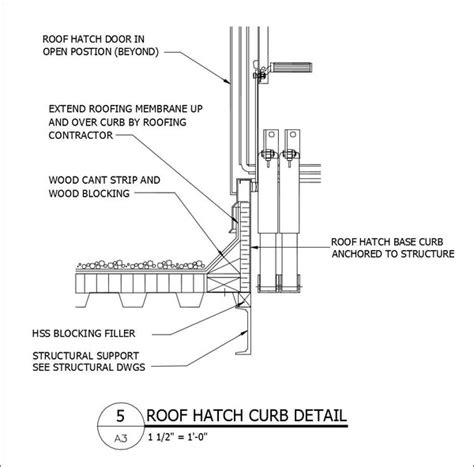 ROOF HATCH DOOR IN OPEN POSTION (BEYOND)

EXTEND ROOFING MEMBRANE UP AND OVER CURB BY ROOFING CONTRACTOR

WOOD CANT STRIP AND WOOD BLOCKING

ROOF HATCH BASE CURB ANCHORED TO STRUCTURE

HSS BLOCKING FILLER

STRUCTURAL SUPPORT SEE STRUCTURAL DWGS

5
A3
ROOF HATCH CURB DETAIL
1 1/2" = 1'-0"