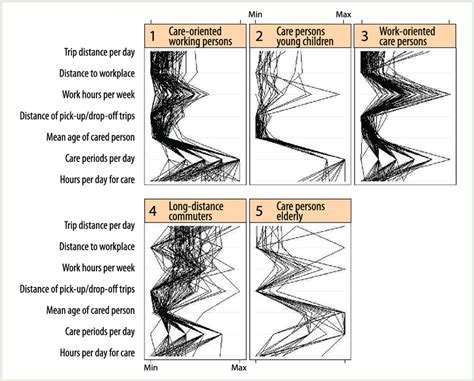 Min Max

1 Care-oriented working persons

2 Care persons young children

3 Work-oriented care persons

Trip distance per day
Distance to workplace
Work hours per week
Distance of pick-up/drop-off trips
Mean age of cared person
Care periods per day
Hours per day for care

4 Long-distance commuters

5 Care persons elderly

Trip distance per day
Distance to workplace
Work hours per week
Distance of pick-up/drop-off trips
Mean age of cared person
Care periods per day
Hours per day for care

Min Max