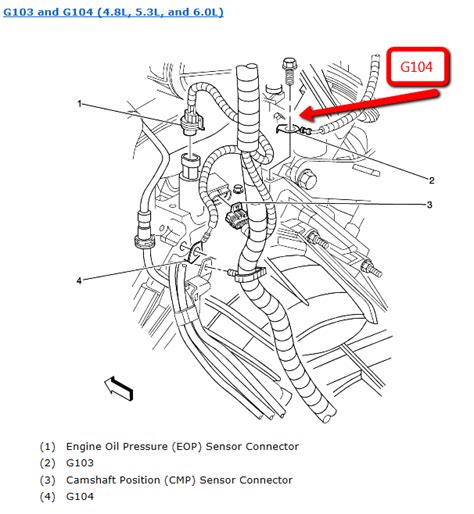 G103 and G104 (4.8L, 5.3L, and 6.0L)

G104

1

2

3

4

(1) Engine Oil Pressure (EOP) Sensor Connector
(2) G103
(3) Camshaft Position (CMP) Sensor Connector
(4) G104