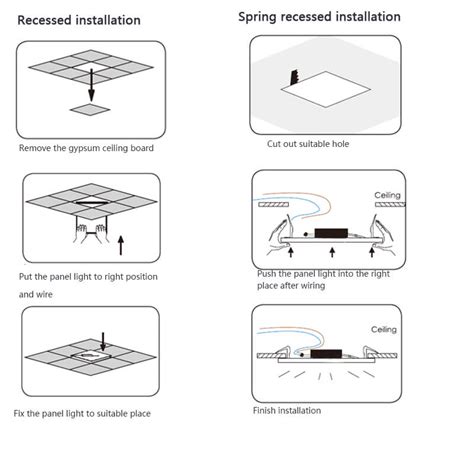 Recessed installation

Remove the gypsum ceiling board

Put the panel light to right position and wire

Fix the panel light to suitable place

Spring recessed installation

Cut out suitable hole

Ceiling

Push the panel light into the right place after wiring

Ceiling

Finish installation