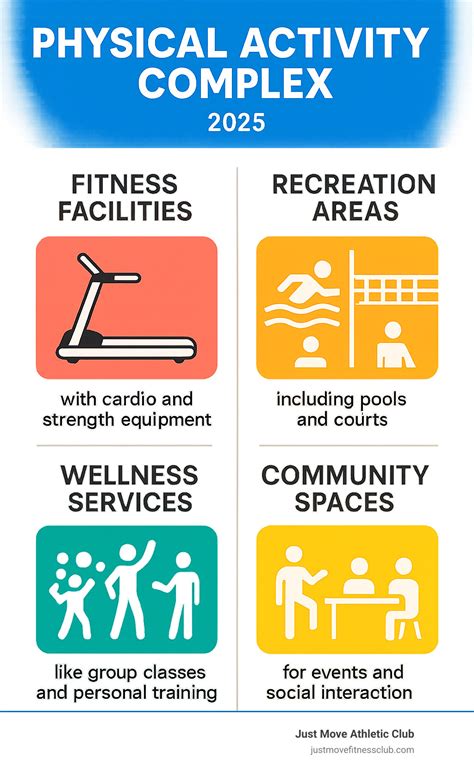 PHYSICAL ACTIVITY COMPLEX
2025

FITNESS FACILITIES

with cardio and strength equipment

RECREATION AREAS

including pools and courts

WELLNESS SERVICES

like group classes and personal training

COMMUNITY SPACES

for events and social interaction

Just Move Athletic Club
justmovefitnessclub.com