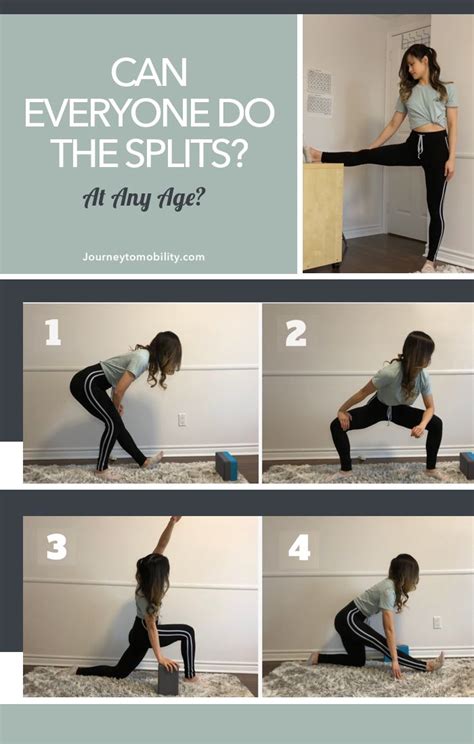 CAN EVERYONE DO THE SPLITS?

At Any Age?

Journeytomobility.com

1

2

3

4