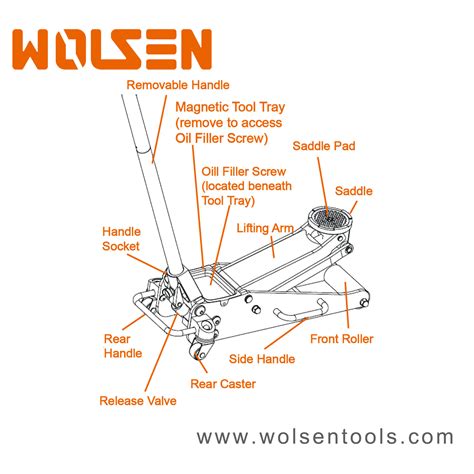 WOLSEN

Removable Handle

Magnetic Tool Tray (remove to access Oil Filler Screw)

Saddle Pad

Oill Filler Screw (located beneath Tool Tray)

Saddle

Lifting Arm

Handle Socket

Rear Handle

Front Roller

Side Handle

Rear Caster

Release Valve

www.wolsentools.com