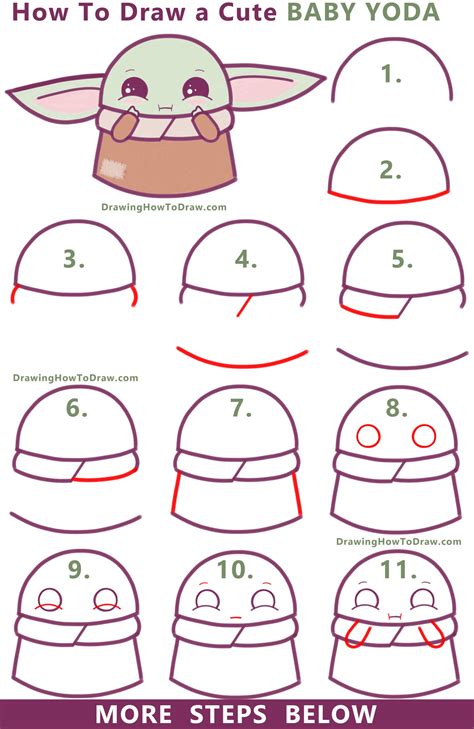 How To Draw a Cute BABY YODA

1.

2.

DrawingHowToDraw.com

3.

4.

5.

DrawingHowToDraw.com

6.

7.

8.

DrawingHowToDraw.com

9.

10.

11.

MORE STEPS BELOW