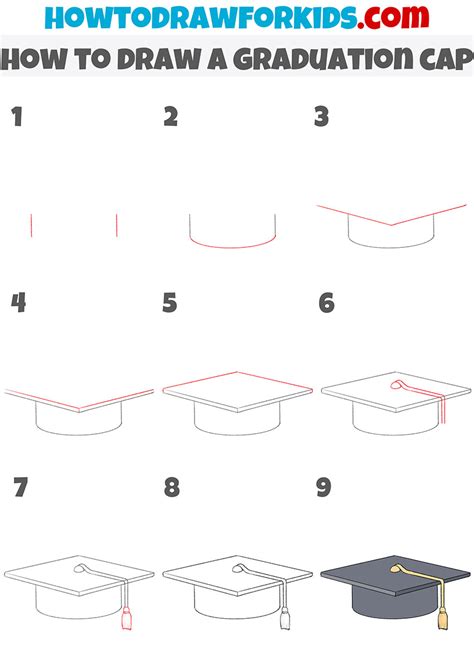 HOWTODRAWFORKIDS.com
HOW TO DRAW A GRADUATION CAP

1

2

3

4

5

6

7

8

9