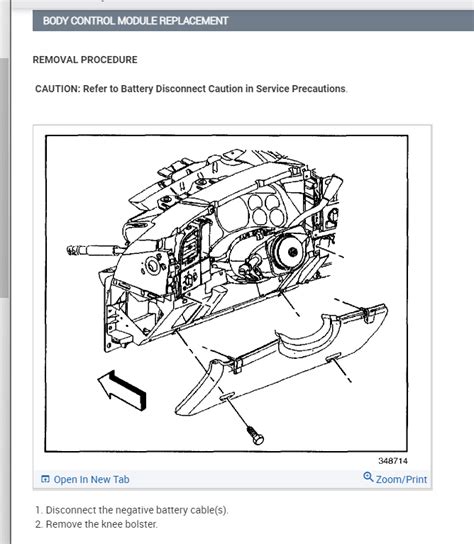 BODY CONTROL MODULE REPLACEMENT

REMOVAL PROCEDURE

CAUTION: Refer to Battery Disconnect Caution in Service Precautions.

348714

Open In New Tab

Zoom/Print

1. Disconnect the negative battery cable(s).
2. Remove the knee bolster.