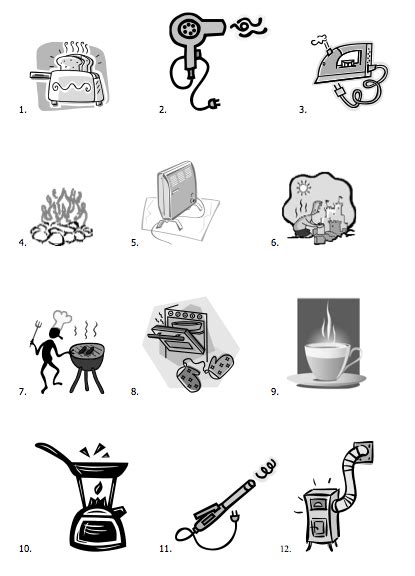 1. 2. 3.

4. 5. 6.

7. 8. 9.

10. 11. 12.