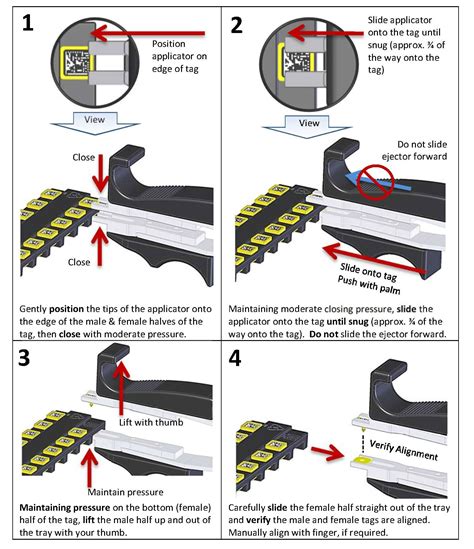 1

Position applicator on edge of tag

View

Close

Close

Gently **position** the tips of the applicator onto the edge of the male & female halves of the tag, then **close** with moderate pressure.

2

Slide applicator onto the tag until snug (approx. ¾ of the way onto the tag)

View

Do not slide ejector forward

Slide onto tag
Push with palm

Maintaining moderate closing pressure, **slide** the applicator onto the tag **until snug** (approx. ¾ of the way onto the tag). **Do not** slide the ejector forward.

3

Lift with thumb

Maintain pressure

**Maintaining pressure** on the bottom (female) half of the tag, **lift** the male half up and out of the tray with your thumb.

4

Verify Alignment

Carefully **slide** the female half straight out of the tray and **verify** the male and female tags are aligned. Manually align with finger, if required.