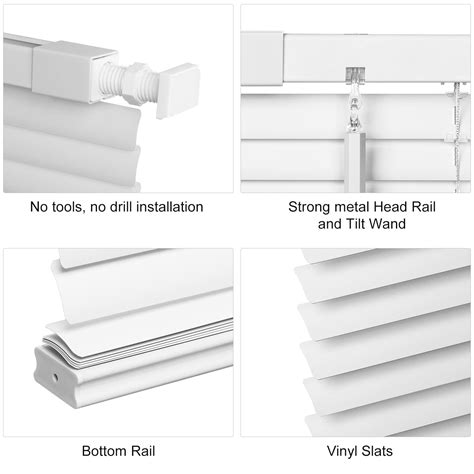 No tools, no drill installation

Strong metal Head Rail and Tilt Wand

Bottom Rail

Vinyl Slats