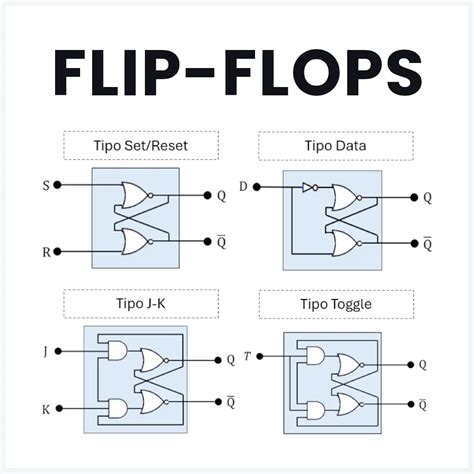 FLIP-FLOPS

Tipo Set/Reset

S
R
Q
$\overline{Q}$

Tipo Data

D
Q
$\overline{Q}$

Tipo J-K

J
K
Q
$\overline{Q}$

Tipo Toggle

T
Q
$\overline{Q}$