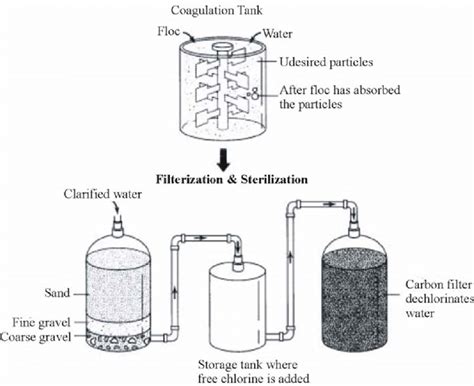 Coagulation Tank

Floc

Water

Udesired particles

After floc has absorbed the particles

Filterization & Sterilization

Clarified water

Sand

Fine gravel

Coarse gravel

Storage tank where free chlorine is added

Carbon filter dechlorinates water