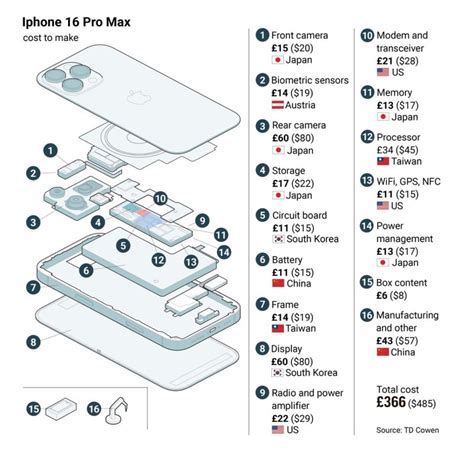 Iphone 16 Pro Max
cost to make

1 2 3 4 5 6 7 8 9 10 11 12 13 14 15 16

1 Front camera
£15 ($20)
Japan

2 Biometric sensors
£14 ($19)
Austria

3 Rear camera
£60 ($80)
Japan

4 Storage
£17 ($22)
Japan

5 Circuit board
£11 ($15)
South Korea

6 Battery
£11 ($15)
China

7 Frame
£14 ($19)
Taiwan

8 Display
£60 ($80)
South Korea

9 Radio and power amplifier
£22 ($29)
US

10 Modem and transceiver
£21 ($28)
US

11 Memory
£13 ($17)
Japan

12 Processor
£34 ($45)
Taiwan

13 WiFi, GPS, NFC
£11 ($15)
US

14 Power management
£13 ($17)
Japan

15 Box content
£6 ($8)

16 Manufacturing and other
£43 ($57)
China

Total cost
£366 ($485)

Source: TD Cowen