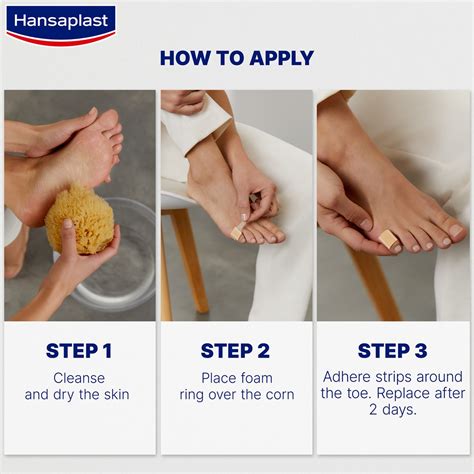 Hansaplast

HOW TO APPLY

STEP 1
Cleanse and dry the skin

STEP 2
Place foam ring over the corn

STEP 3
Adhere strips around the toe. Replace after 2 days.