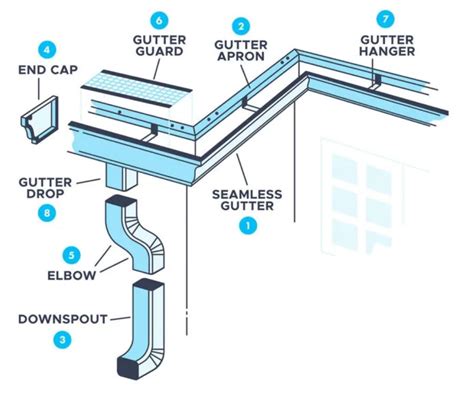 4
END CAP

6
GUTTER GUARD

2
GUTTER APRON

7
GUTTER HANGER

GUTTER DROP
8

SEAMLESS GUTTER
1

5
ELBOW

DOWNSPOUT
3