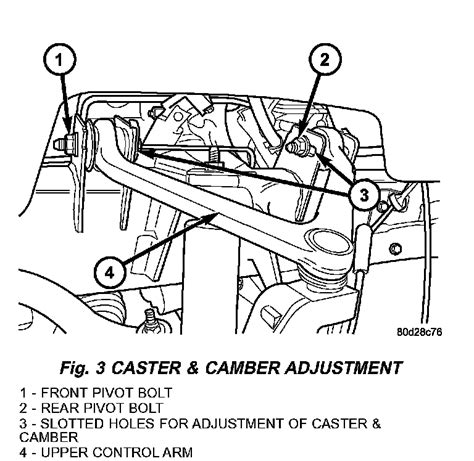 1

2

3

4

80d28c76

Fig. 3 CASTER & CAMBER ADJUSTMENT

1 - FRONT PIVOT BOLT
2 - REAR PIVOT BOLT
3 - SLOTTED HOLES FOR ADJUSTMENT OF CASTER & CAMBER
4 - UPPER CONTROL ARM