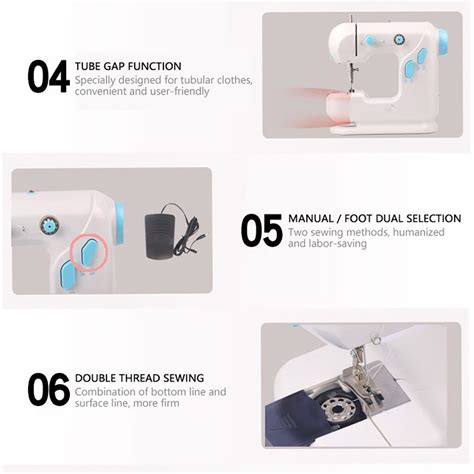 04 TUBE GAP FUNCTION
Specially designed for tubular clothes, convenient and user-friendly

05 MANUAL / FOOT DUAL SELECTION
Two sewing methods, humanized and labor-saving

06 DOUBLE THREAD SEWING
Combination of bottom line and surface line, more firm