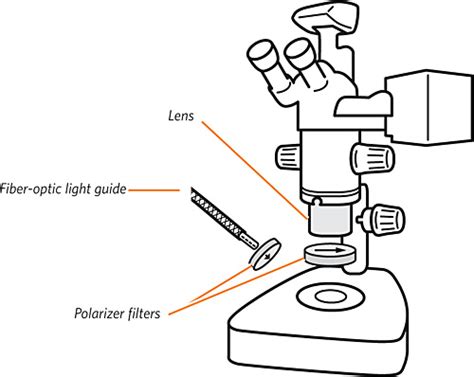 Lens

Fiber-optic light guide

Polarizer filters