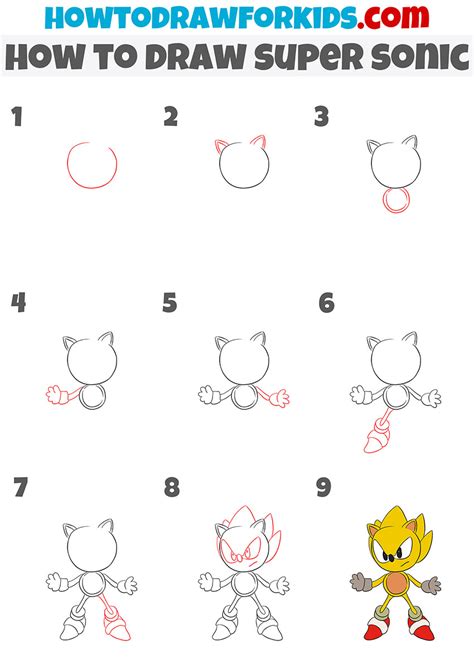 HOWTODRAWFORKIDS.com
HOW TO DRAW SUPER SONIC

1

2

3

4

5

6

7

8

9