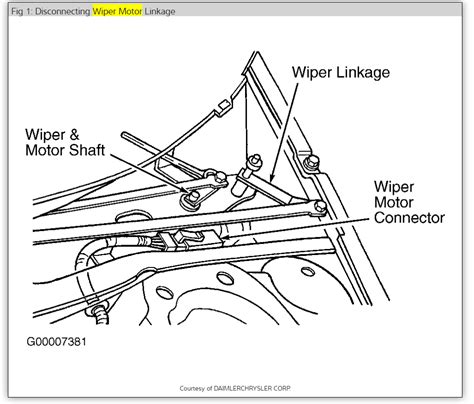 Fig 1: Disconnecting Wiper Motor Linkage

Wiper Linkage

Wiper & Motor Shaft

Wiper Motor Connector

G00007381

Courtesy of DAIMLERCHRYSLER CORP.