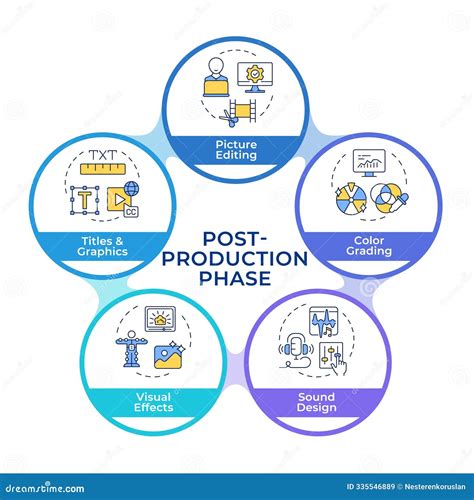 Picture Editing

TXT

T

CC

Titles & Graphics

POST-PRODUCTION PHASE

Color Grading

Visual Effects

Sound Design

dreamstime.com

ID 335546889 © Nesterenkoruslan