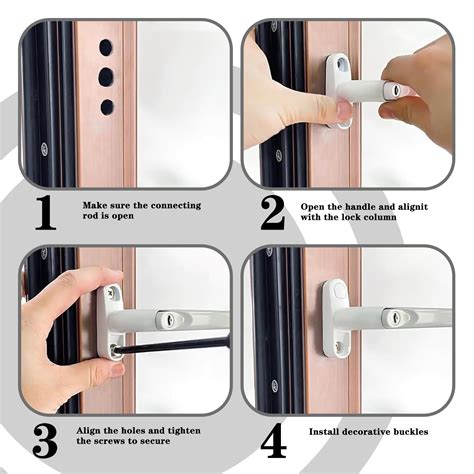 1 Make sure the connecting rod is open

2 Open the handle and alignit with the lock column

3 Align the holes and tighten the screws to secure

4 Install decorative buckles