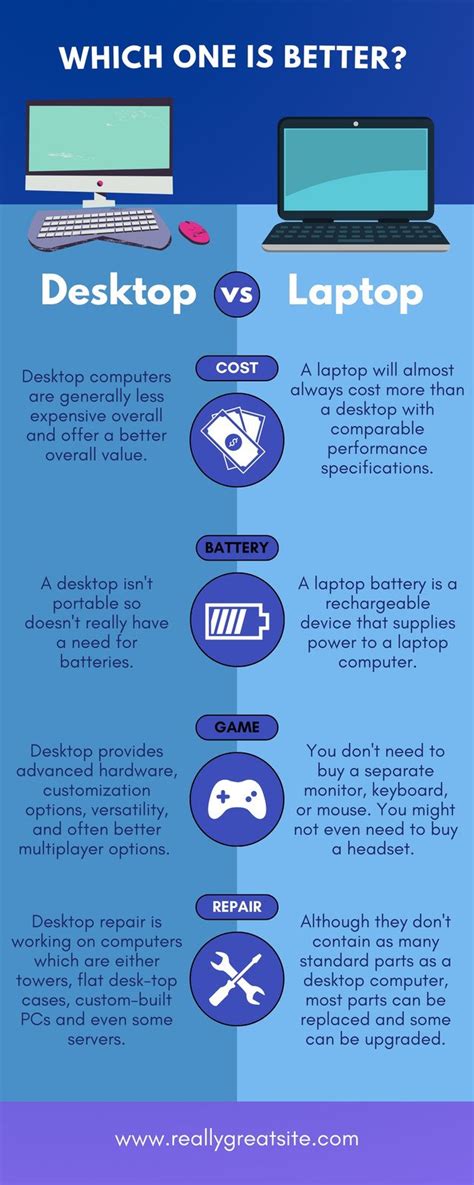 WHICH ONE IS BETTER?

Desktop vs Laptop

COST

Desktop computers are generally less expensive overall and offer a better overall value.

A laptop will almost always cost more than a desktop with comparable performance specifications.

BATTERY

A desktop isn't portable so doesn't really have a need for batteries.

A laptop battery is a rechargeable device that supplies power to a laptop computer.

GAME

Desktop provides advanced hardware, customization options, versatility, and often better multiplayer options.

You don't need to buy a separate monitor, keyboard, or mouse. You might not even need to buy a headset.

REPAIR

Desktop repair is working on computers which are either towers, flat desk-top cases, custom-built PCs and even some servers.

Although they don't contain as many standard parts as a desktop computer, most parts can be replaced and some can be upgraded.

www.reallygreatsite.com