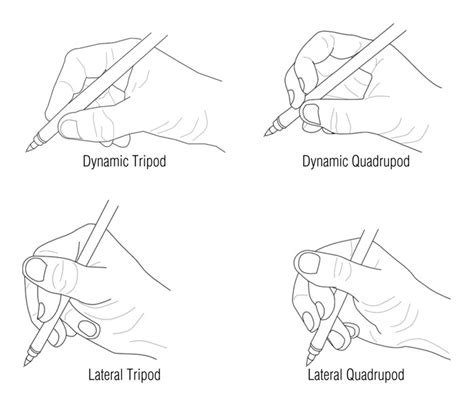 Dynamic Tripod

Dynamic Quadrupod

Lateral Tripod

Lateral Quadrupod