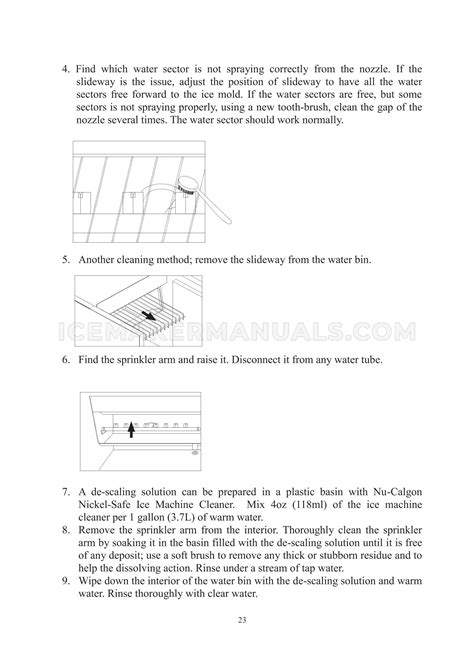 4. Find which water sector is not spraying correctly from the nozzle. If the slideway is the issue, adjust the position of slideway to have all the water sectors free forward to the ice mold. If the water sectors are free, but some sectors is not spraying properly, using a new tooth-brush, clean the gap of the nozzle several times. The water sector should work normally.

5. Another cleaning method; remove the slideway from the water bin.

ICEMAKERMANUALS.COM

6. Find the sprinkler arm and raise it. Disconnect it from any water tube.

7. A de-scaling solution can be prepared in a plastic basin with Nu-Calgon Nickel-Safe Ice Machine Cleaner. Mix 4oz (118ml) of the ice machine cleaner per 1 gallon (3.7L) of warm water.
8. Remove the sprinkler arm from the interior. Thoroughly clean the sprinkler arm by soaking it in the basin filled with the de-scaling solution until it is free of any deposit; use a soft brush to remove any thick or stubborn residue and to help the dissolving action. Rinse under a stream of tap water.
9. Wipe down the interior of the water bin with the de-scaling solution and warm water. Rinse thoroughly with clear water.

23