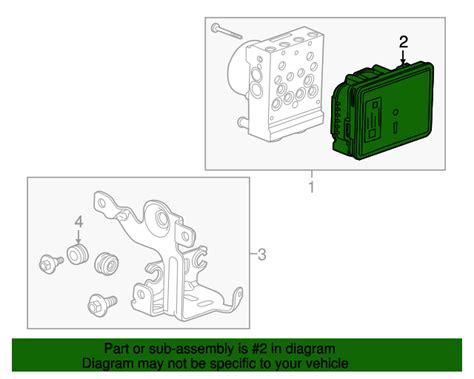 2

1

4

3

Part or sub-assembly is #2 in diagram
Diagram may not be specific to your vehicle