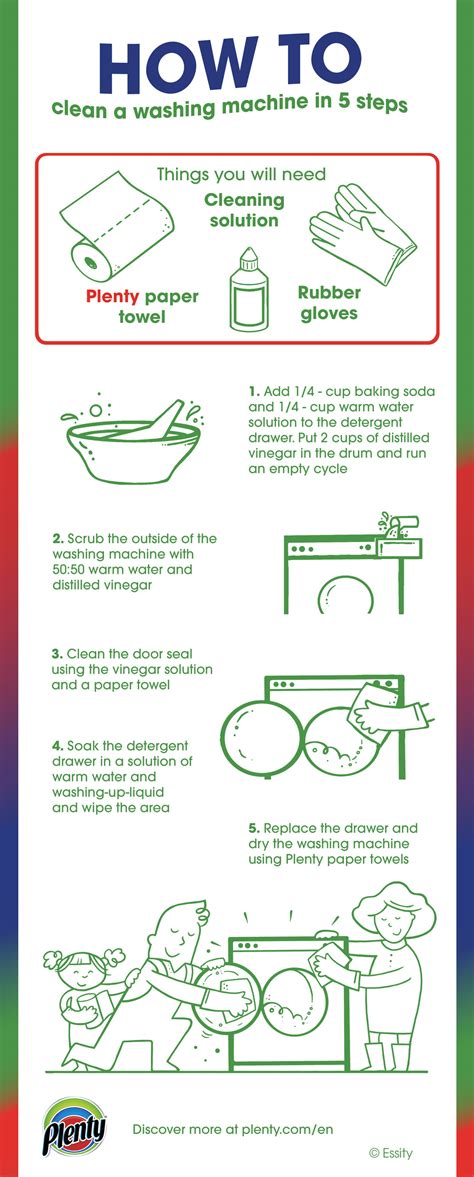 HOW TO
clean a washing machine in 5 steps

Things you will need
Cleaning solution
Plenty paper towel
Rubber gloves

1. Add 1/4 - cup baking soda and 1/4 - cup warm water solution to the detergent drawer. Put 2 cups of distilled vinegar in the drum and run an empty cycle

2. Scrub the outside of the washing machine with 50:50 warm water and distilled vinegar

3. Clean the door seal using the vinegar solution and a paper towel

4. Soak the detergent drawer in a solution of warm water and washing-up-liquid and wipe the area

5. Replace the drawer and dry the washing machine using Plenty paper towels

Plenty
Discover more at plenty.com/en
© Essity